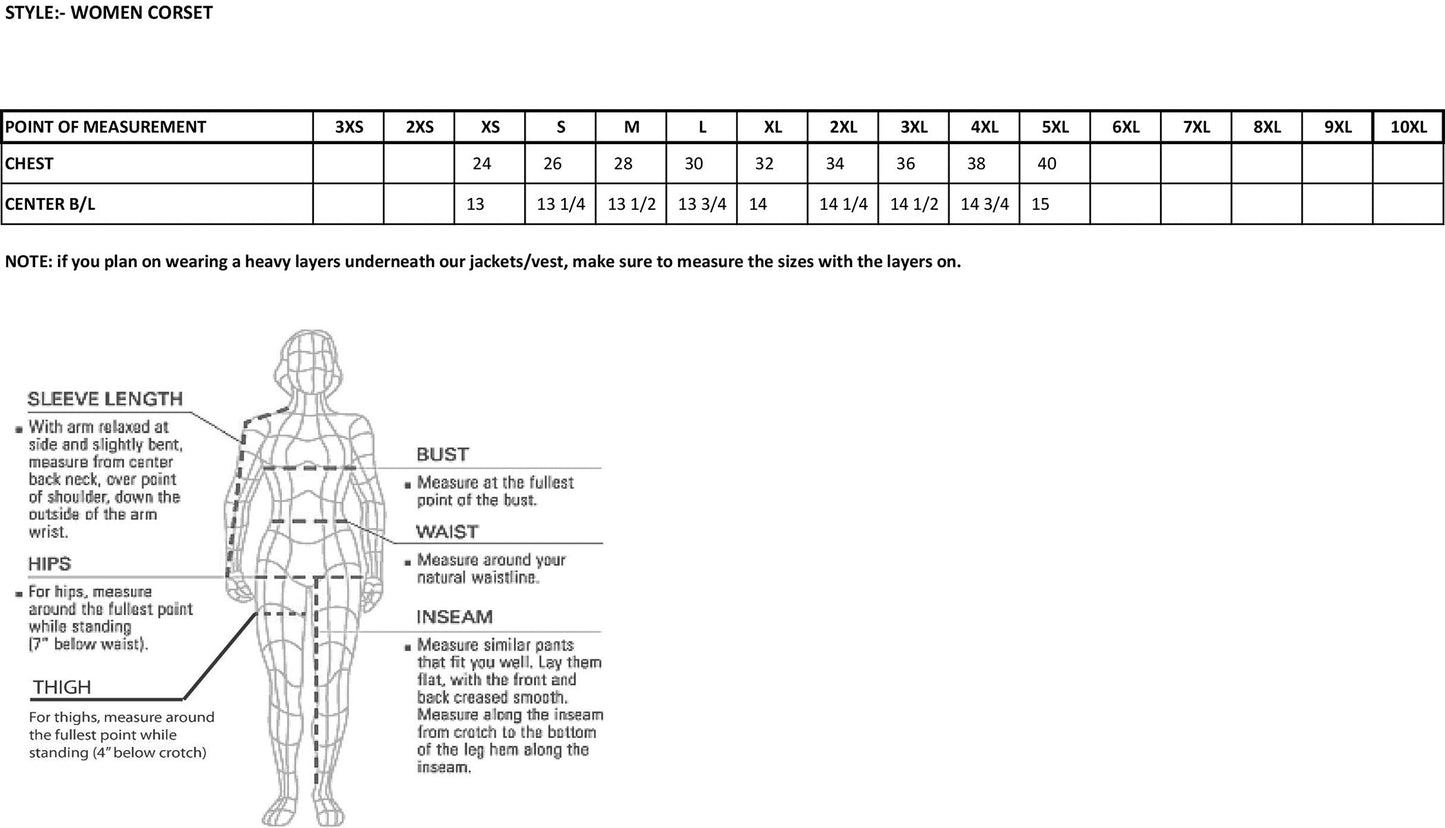 STYLE:- WOMEN CORSET

| POINT OF MEASUREMENT | 3XS | 2XS | XS | S | M | L | XL | 2XL | 3XL | 4XL | 5XL | 6XL | 7XL | 8XL | 9XL | 10XL |
|---|---|---|---|---|---|---|---|---|---|---|---|---|---|---|---|---|
| CHEST | | | 24 | 26 | 28 | 30 | 32 | 34 | 36 | 38 | 40 | | | | | |
| CENTER B/L | | | 13 | 13 1/4 | 13 1/2 | 13 3/4 | 14 | 14 1/4 | 14 1/2 | 14 3/4 | 15 | | | | | |

NOTE: if you plan on wearing a heavy layers underneath our jackets/vest, make sure to measure the sizes with the layers on.

SLEEVE LENGTH
With arm relaxed at side and slightly bent, measure from center back neck, over point of shoulder, down the outside of the arm wrist.

HIPS
For hips, measure around the fullest point while standing (7" below waist).

THIGH
For thighs, measure around the fullest point while standing (4" below crotch)

BUST
Measure at the fullest point of the bust.

WAIST
Measure around your natural waistline.

INSEAM
Measure similar pants that fit you well. Lay them flat, with the front and back creased smooth. Measure along the inseam from crotch to the bottom of the leg hem along the inseam.